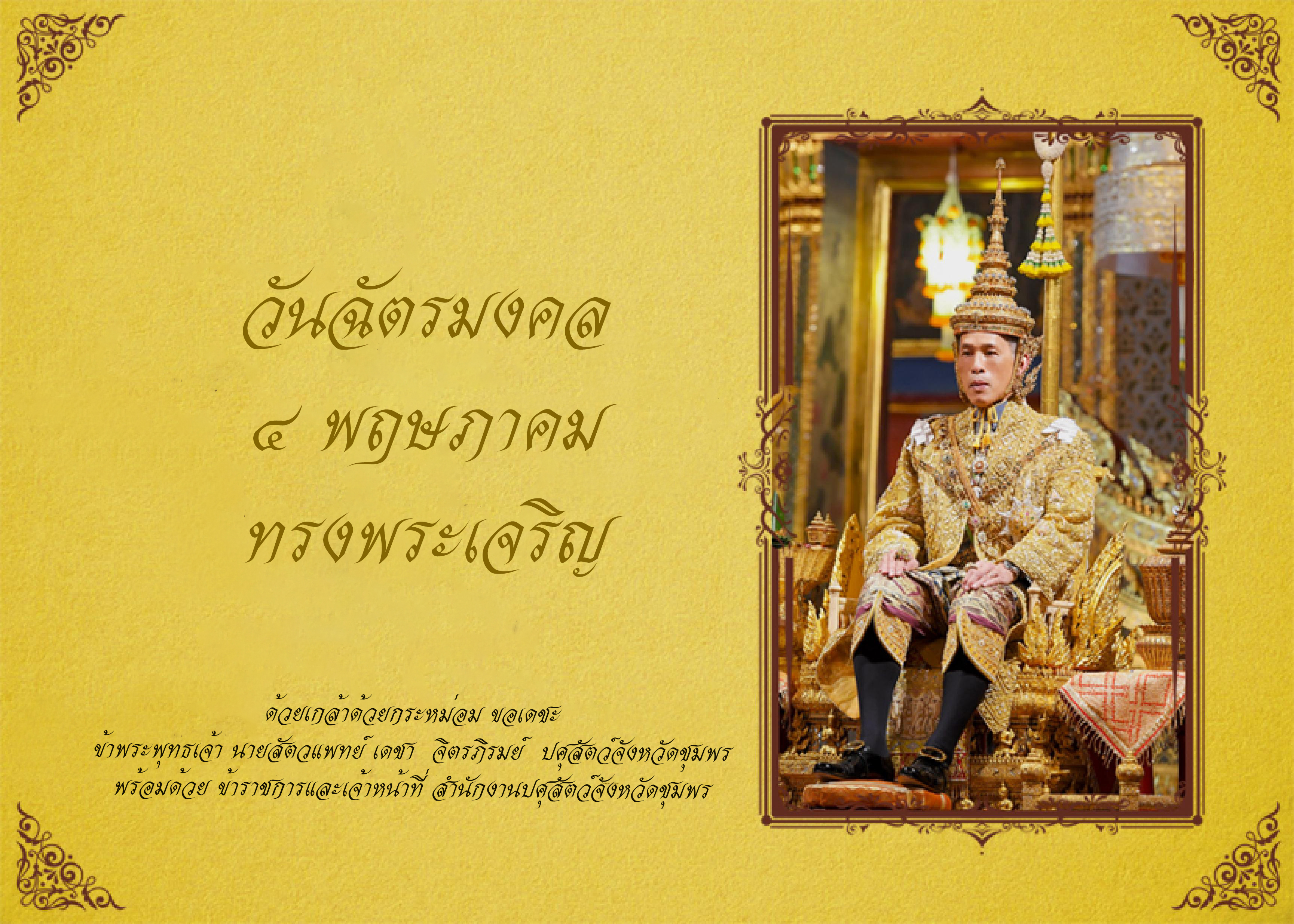 วันฉัตรมงคล
๔ พฤษภาคม
ทรงพระเจริญ

ด้วยเกล้าด้วยกระหม่อม ขอเดชะ
ข้าพระพุทธเจ้า นายสัตวแพทย์ เดชา จิตรภิรมย์ ปศุสัตว์จังหวัดชุมพร
พร้อมด้วย ข้าราชการและเจ้าหน้าที่ สำนักงานปศุสัตว์จังหวัดชุมพร